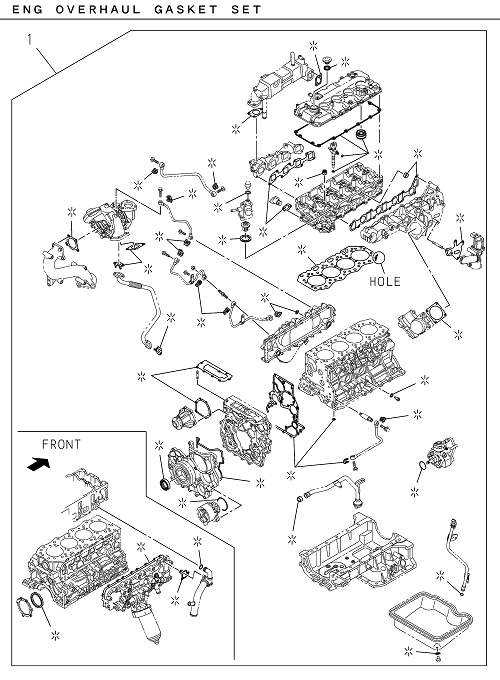 ENG OVERHAUL GASKET SET

1

HOLE

FRONT